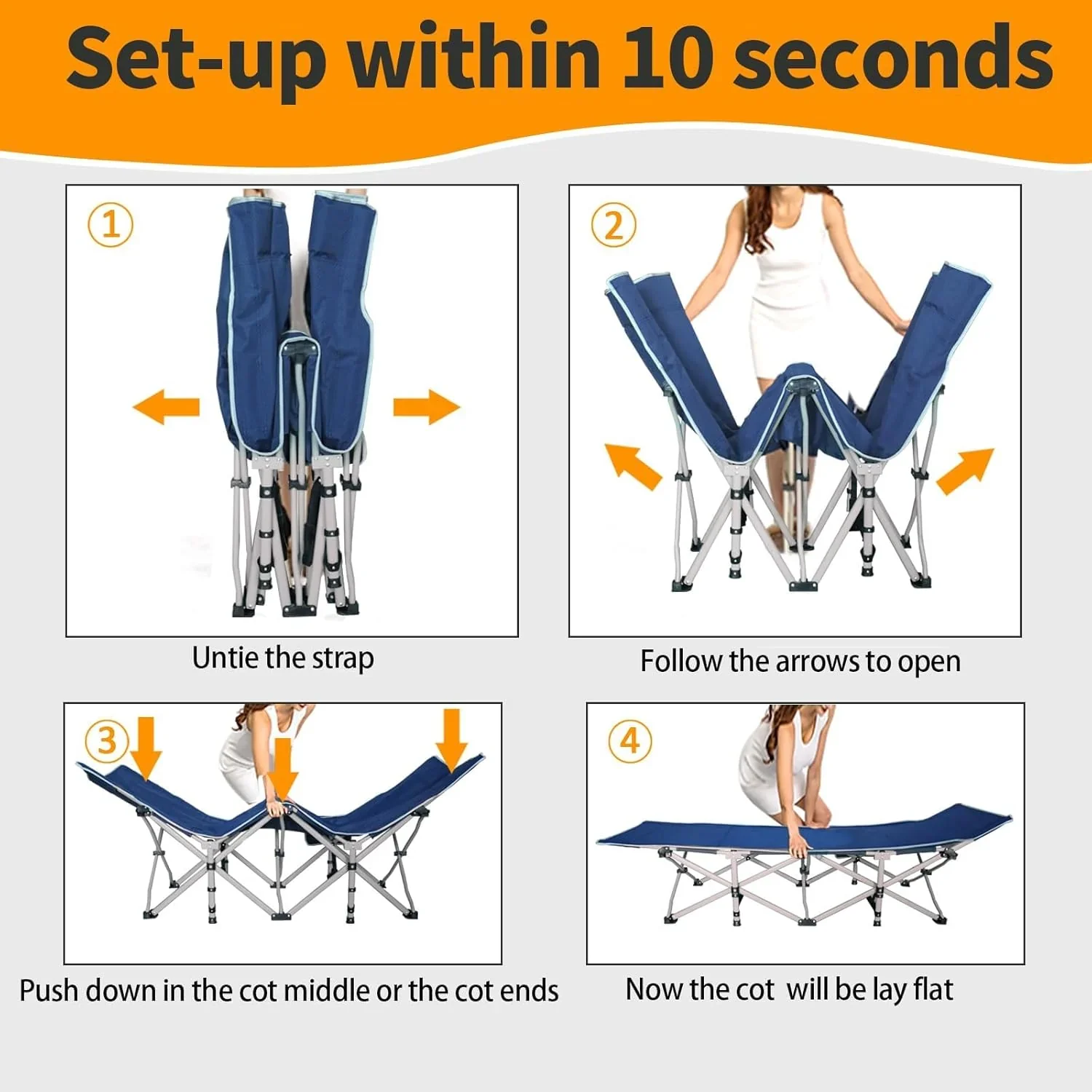 Set-up within 10 seconds

①

Untie the strap

②

Follow the arrows to open

③

Push down in the cot middle or the cot ends

④

Now the cot will be lay flat