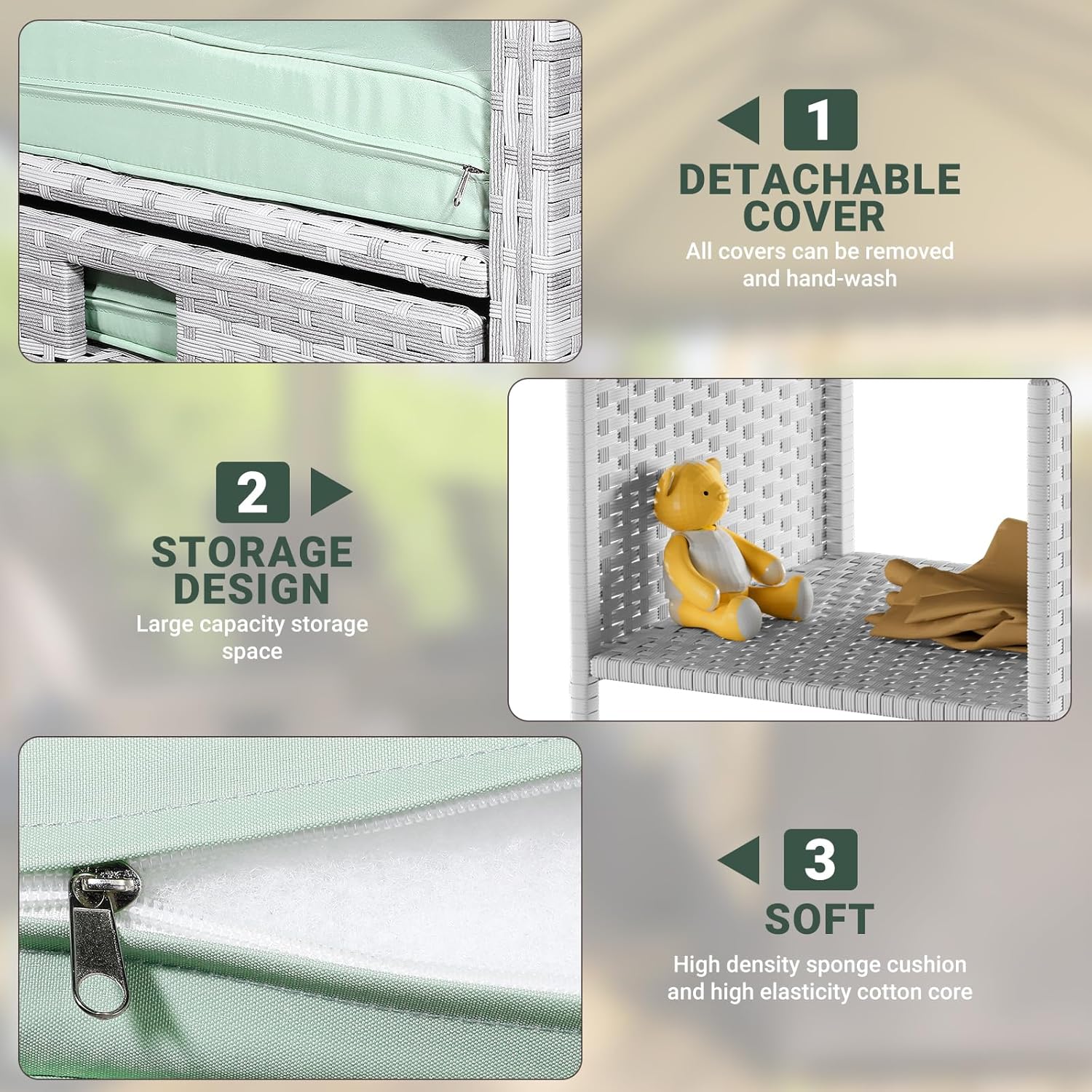 1

DETACHABLE COVER

All covers can be removed and hand-wash

2

STORAGE DESIGN

Large capacity storage space

3

SOFT

High density sponge cushion and high elasticity cotton core