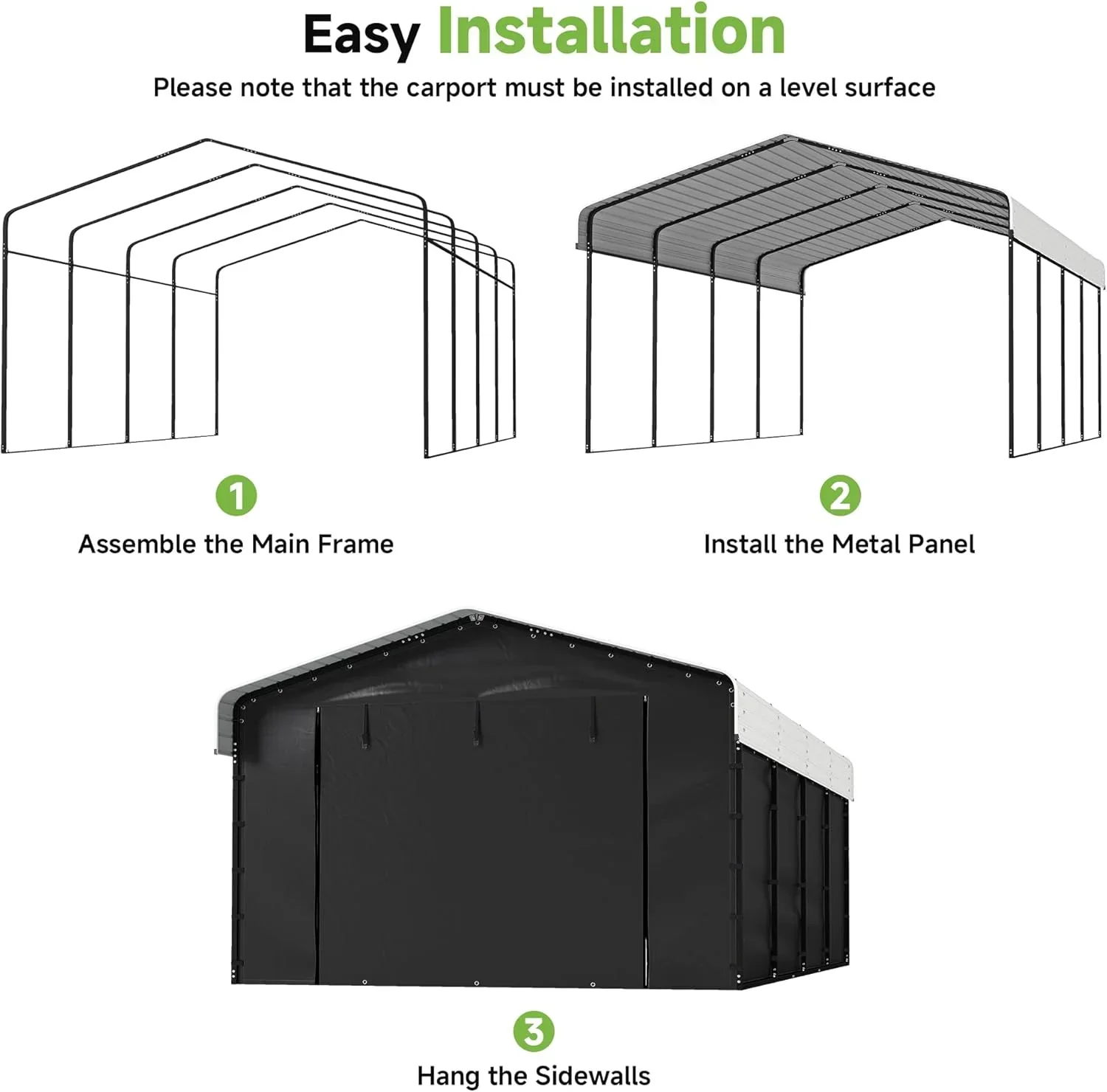 Easy Installation

Please note that the carport must be installed on a level surface

1

Assemble the Main Frame

2

Install the Metal Panel

3

Hang the Sidewalls